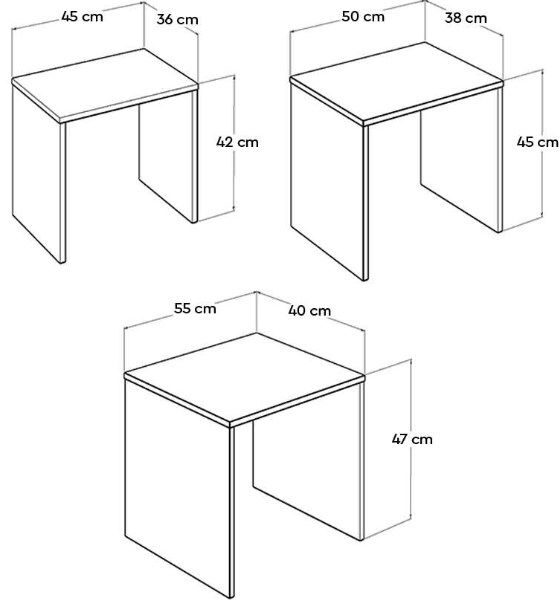 45 cm
36 cm
42 cm

50 cm
38 cm
45 cm

55 cm
40 cm
47 cm