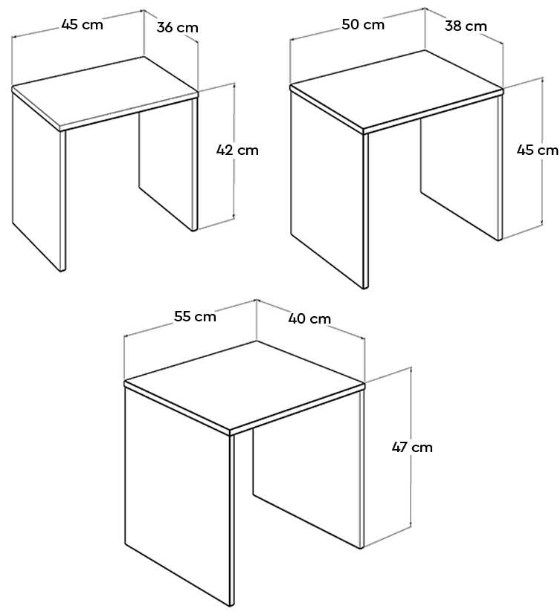 45 cm
36 cm
42 cm

50 cm
38 cm
45 cm

55 cm
40 cm
47 cm